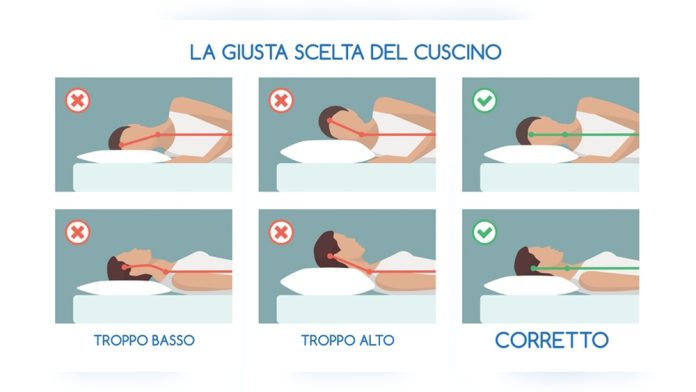 LA GIUSTA SCELTA DEL CUSCINO

TROPPO BASSO

TROPPO ALTO

CORRETTO