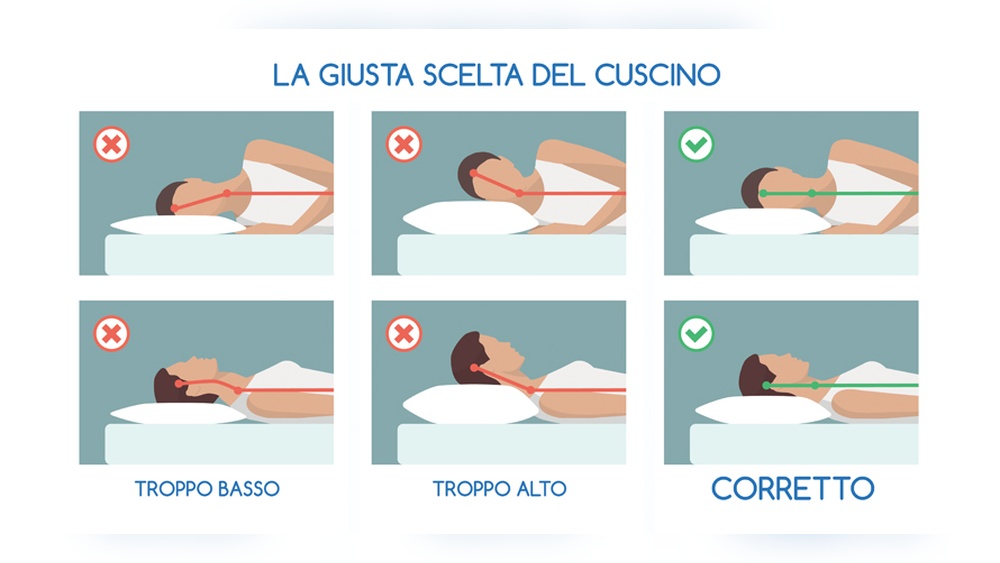 LA GIUSTA SCELTA DEL CUSCINO

TROPPO BASSO

TROPPO ALTO

CORRETTO